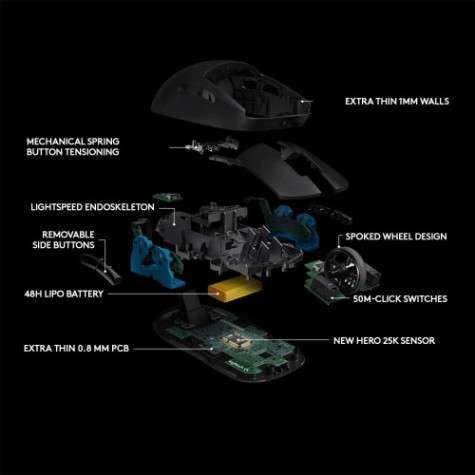 EXTRA THIN 1MM WALLS

MECHANICAL SPRING BUTTON TENSIONING

LIGHTSPEED ENDOSKELETON

REMOVABLE SIDE BUTTONS

SPOKED WHEEL DESIGN

48H LIPO BATTERY

50M-CLICK SWITCHES

NEW HERO 25K SENSOR

EXTRA THIN 0.8 MM PCB